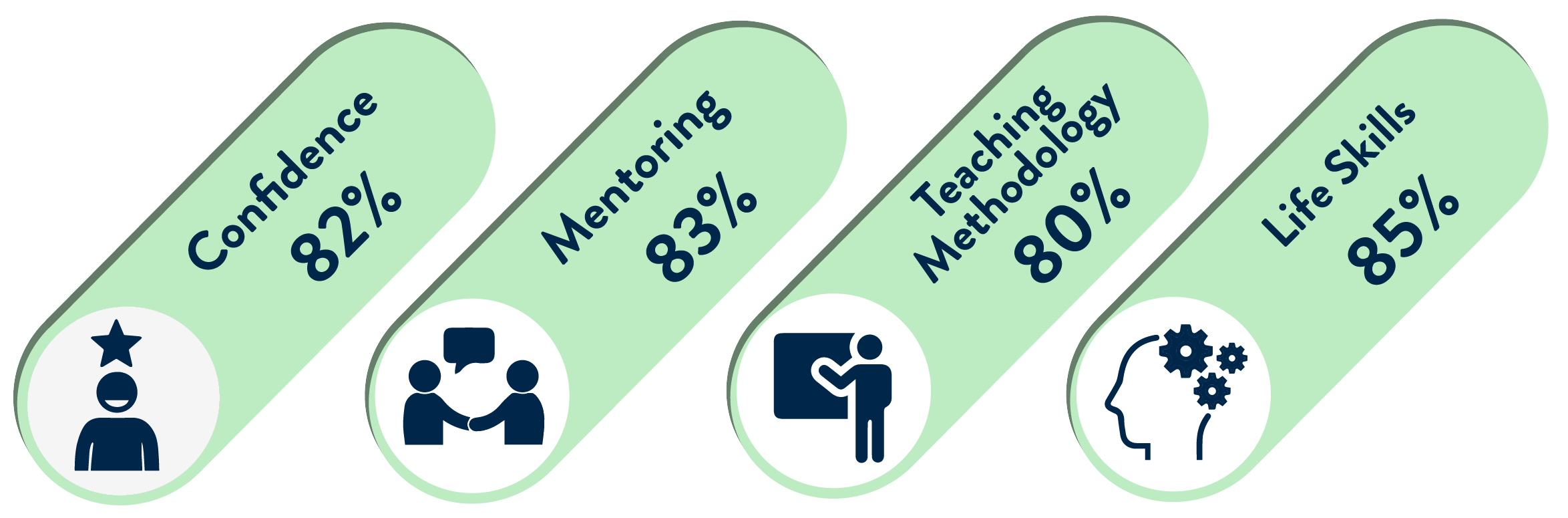 Confidence
82%

Mentoring
83%

Teaching Methodology
80%

Life Skills
85%